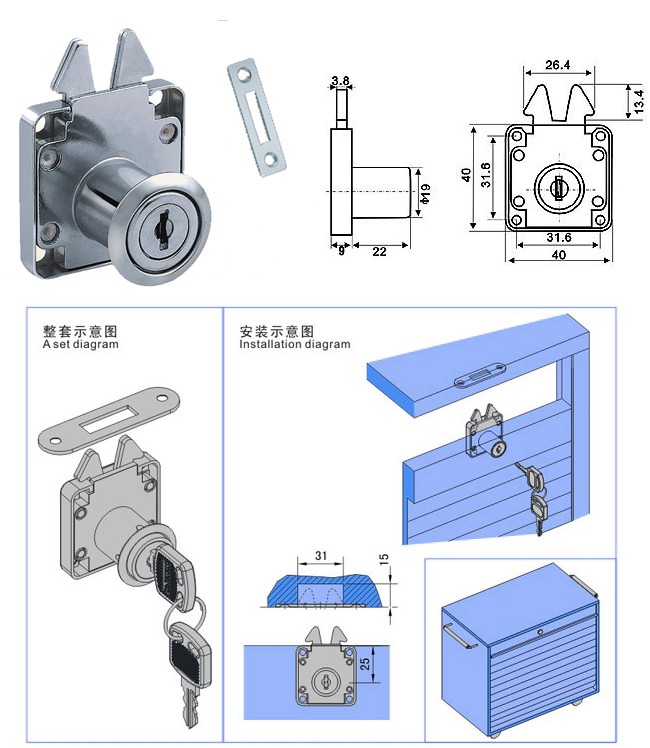 3.8

Φ19

9

22

26.4

13.4

40

31.6

31.6

40

整套示意图
A set diagram

安装示意图
Installation diagram

31

15

25